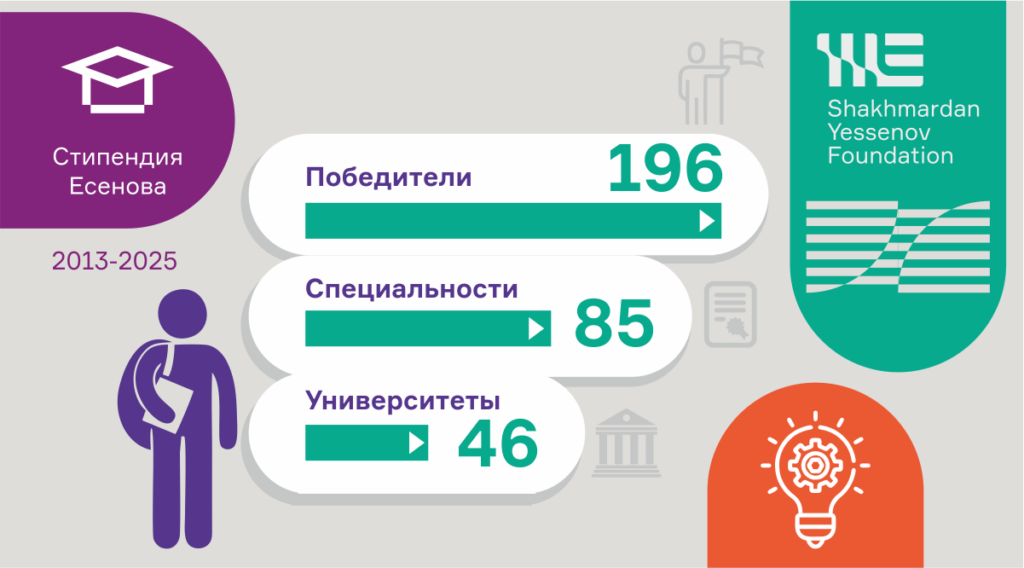 Стипендия Есенова

2013-2025

Победители 196

Специальности 85

Университеты 46

Shakhmardan Yessenov Foundation