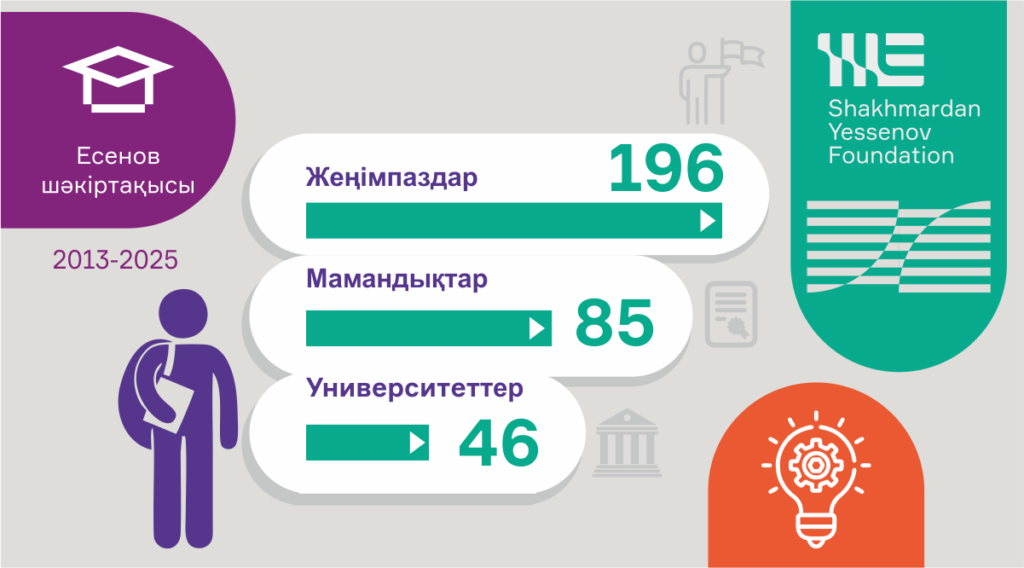 Есенов шәкіртақысы

2013-2025

Жеңімпаздар 196

Мамандықтар 85

Университеттер 46

Shakhmardan Yessenov Foundation