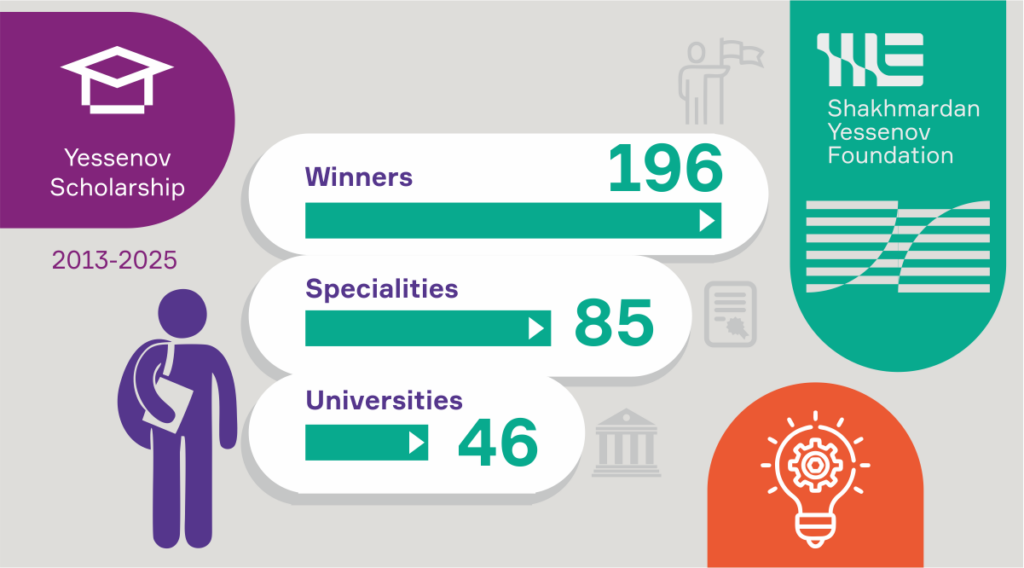 Yessenov Scholarship

2013-2025

Winners 196

Specialities 85

Universities 46

Shakhmardan Yessenov Foundation