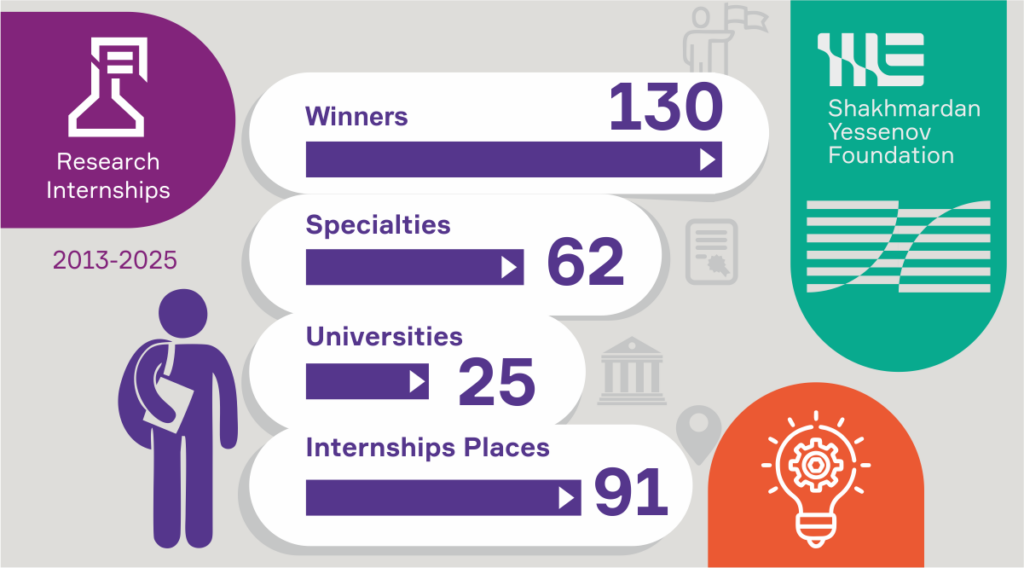 Research Internships

2013-2025

Winners 130

Specialties 62

Universities 25

Internships Places 91

Shakhmardan Yessenov Foundation