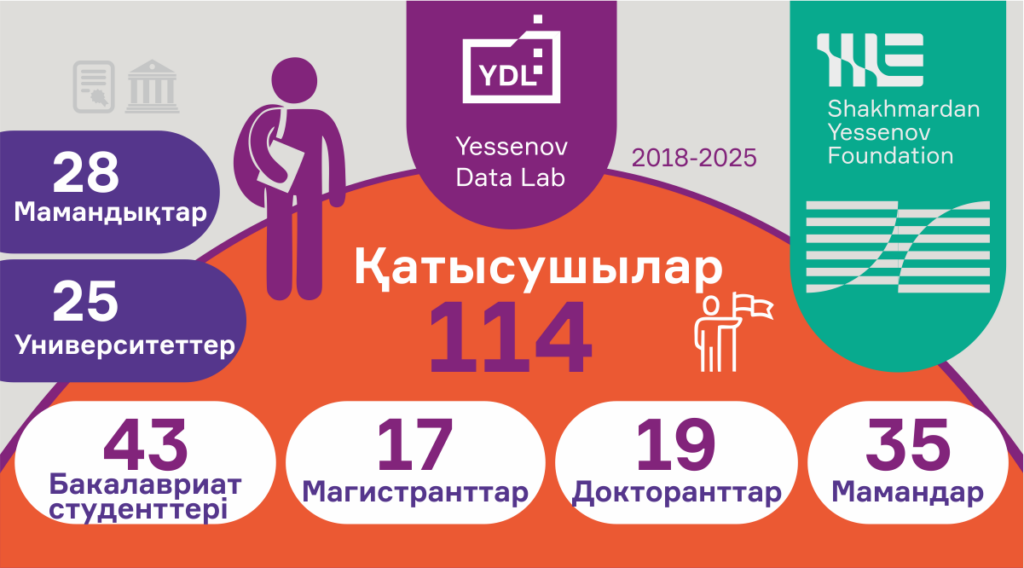 YDL

Yessenov Data Lab

2018-2025

Shakhmardan Yessenov Foundation

28 Мамандықтар

25 Университеттер

Қатысушылар

114

43 Бакалавриат студенттері

17 Магистранттар

19 Докторанттар

35 Мамандар