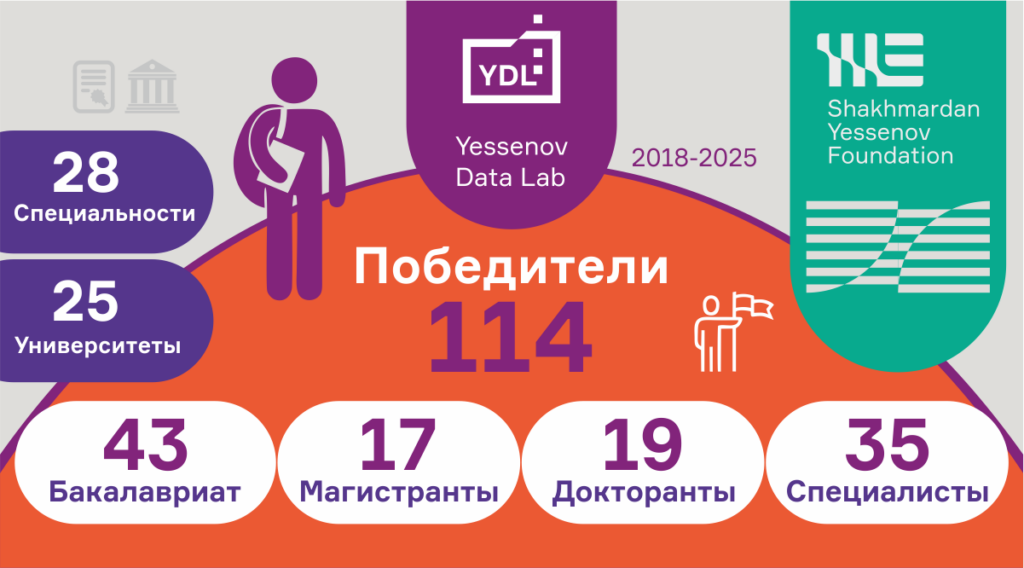 YDL

Yessenov Data Lab

2018-2025

Shakhmardan Yessenov Foundation

28
Специальности

25
Университеты

Победители
114

43
Бакалавриат

17
Магистранты

19
Докторанты

35
Специалисты